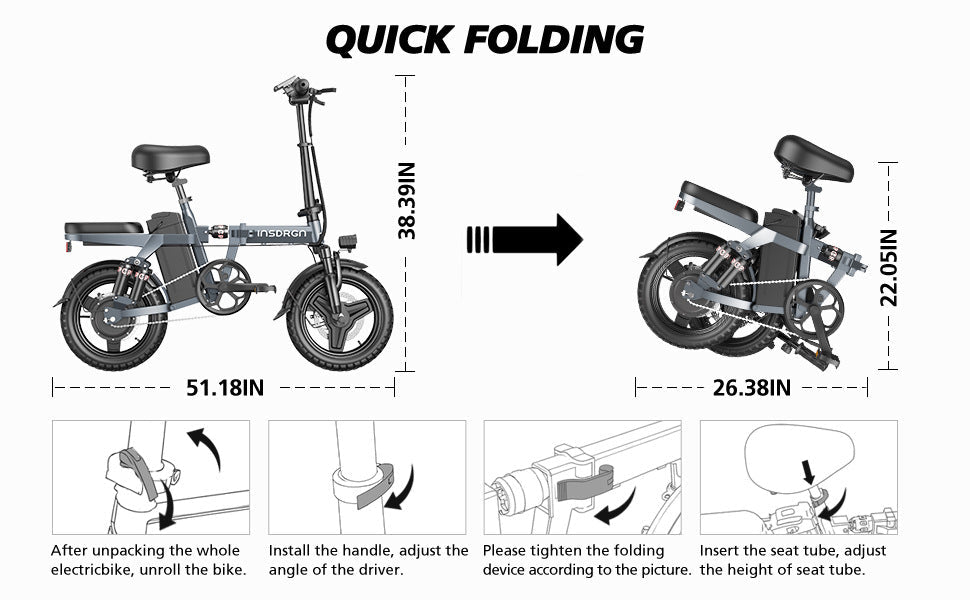 QUICK FOLDING

INSDRGN

38.39IN

51.18IN

22.05IN

26.38IN

After unpacking the whole electricbike, unroll the bike.

Install the handle, adjust the angle of the driver.

Please tighten the folding device according to the picture.

Insert the seat tube, adjust the height of seat tube.